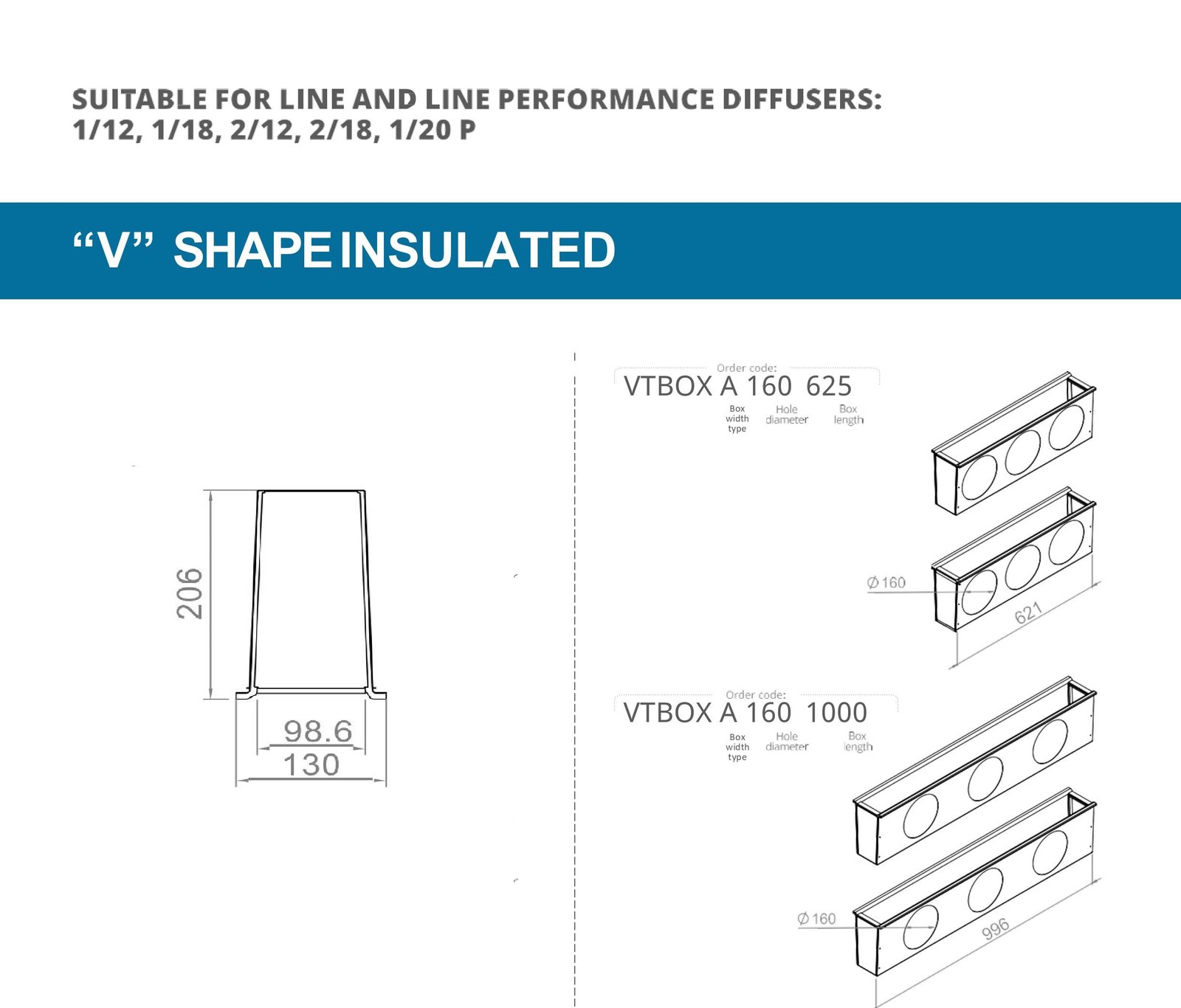 SUITABLE FOR LINE AND LINE PERFORMANCE DIFFUSERS:
1/12, 1/18, 2/12, 2/18, 1/20 P

“V” SHAPE INSULATED

206

98.6

130

Order code:
VTBOX A 160 625
Box width type
Hole diameter
Box length

Ø 160

621

Order code:
VTBOX A 160 1000
Box width type
Hole diameter
Box length

Ø 160

996