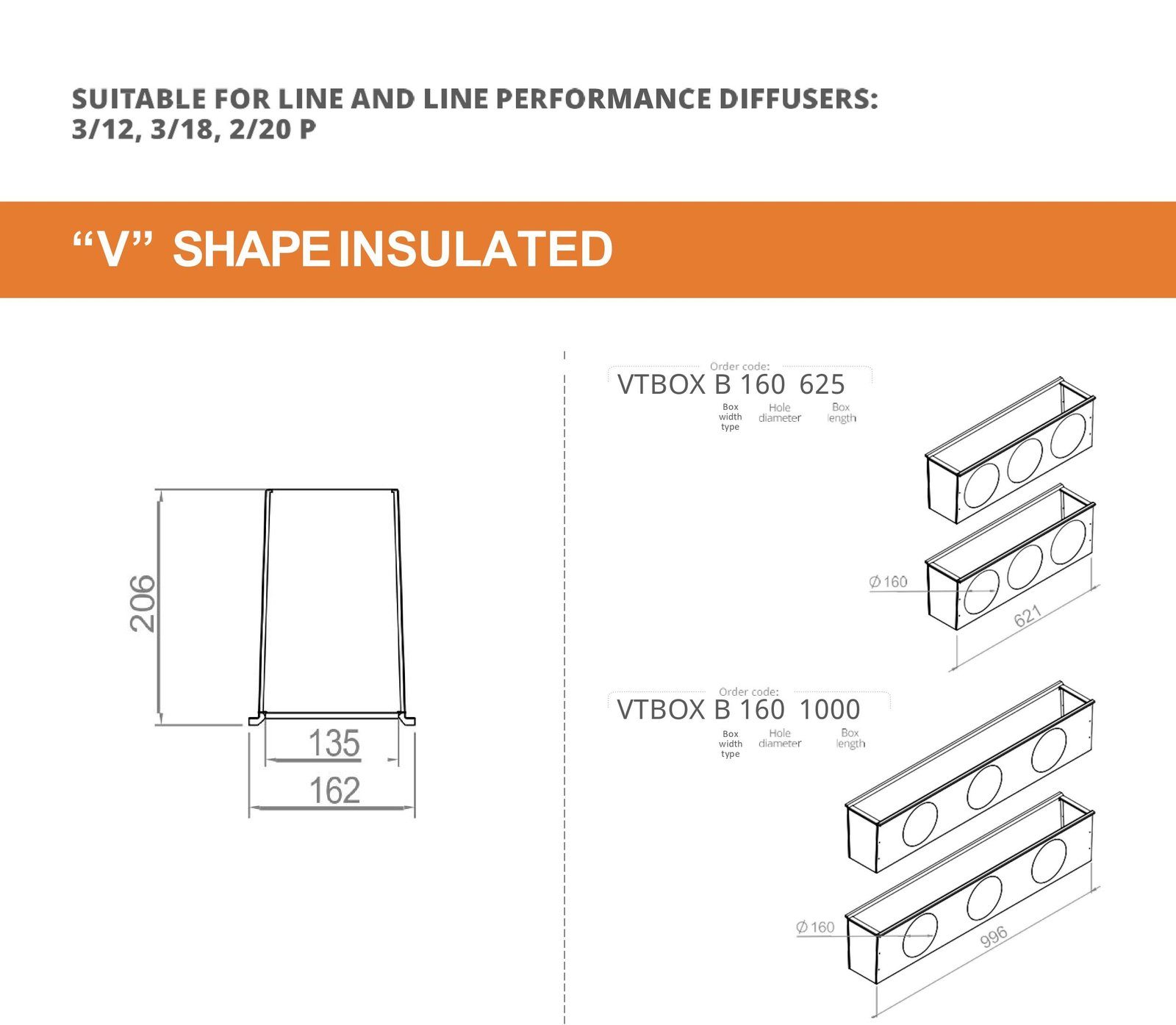 SUITABLE FOR LINE AND LINE PERFORMANCE DIFFUSERS:
3/12, 3/18, 2/20 P

“V” SHAPE INSULATED

206

135

162

Order code:
VTBOX B 160 625
Box width type
Hole diameter
Box length

Ø 160

621

Order code:
VTBOX B 160 1000
Box width type
Hole diameter
Box length

Ø 160

996