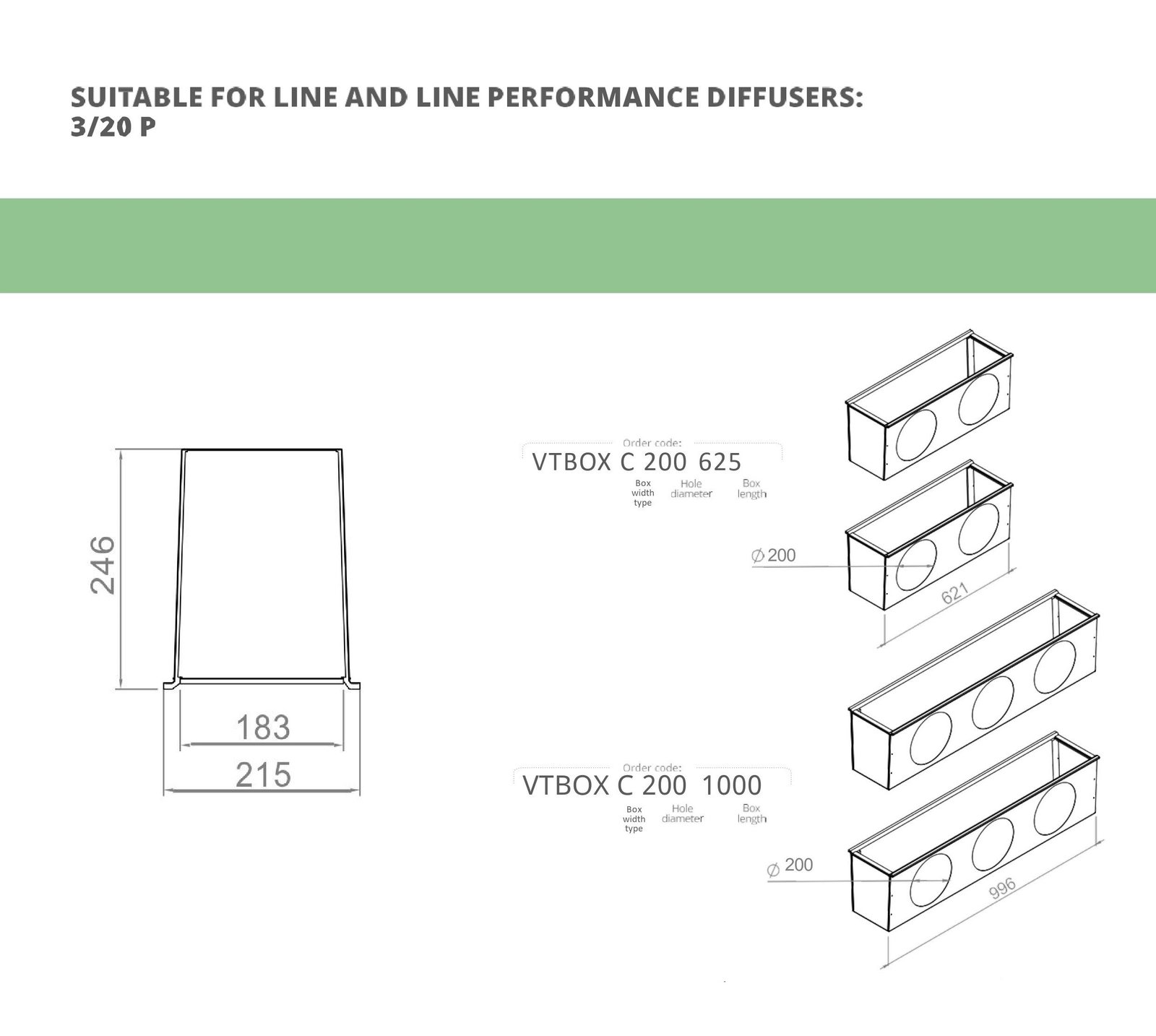 SUITABLE FOR LINE AND LINE PERFORMANCE DIFFUSERS:
3/20 P

246

183

215

Order code:
VTBOX C 200 625
Box width type
Hole diameter
Box length

$\varnothing$ 200

621

Order code:
VTBOX C 200 1000
Box width type
Hole diameter
Box length

$\varnothing$ 200

996